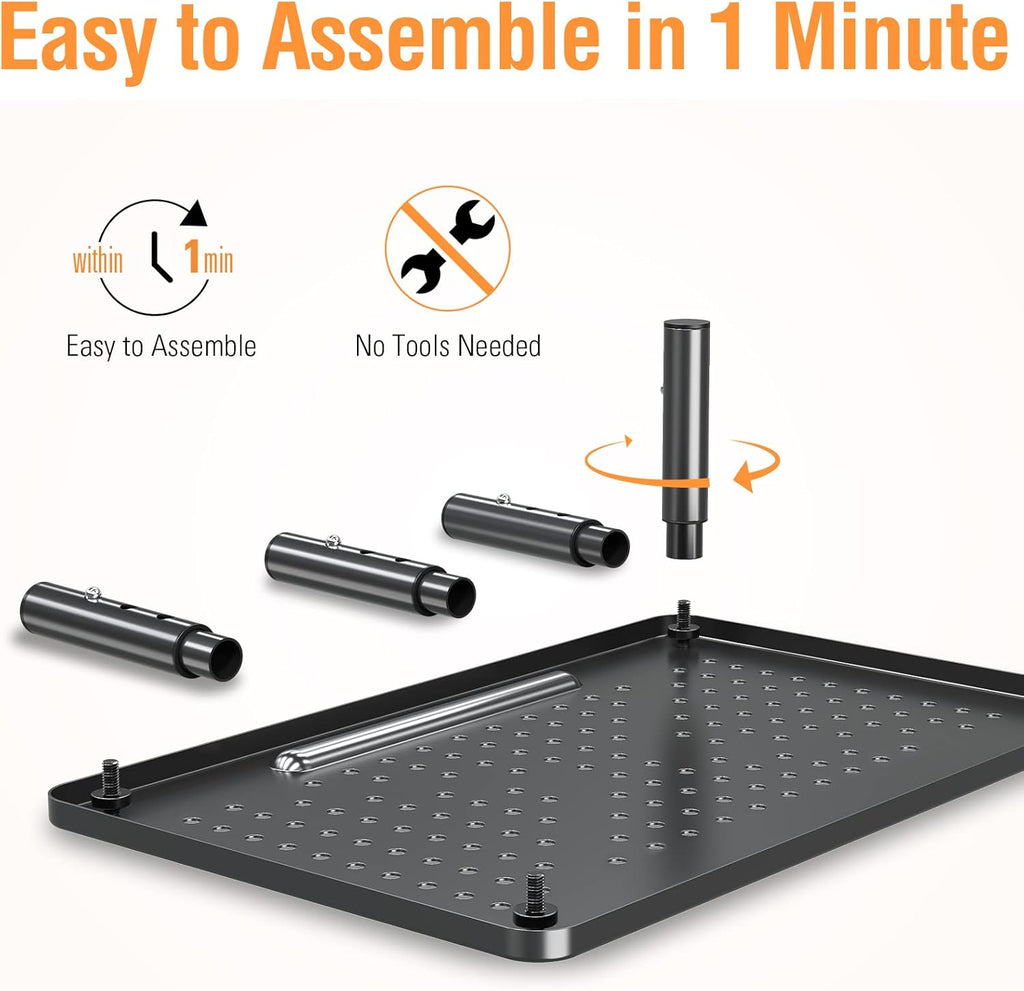 Easy to Assemble in 1 Minute

within 1min

Easy to Assemble

No Tools Needed