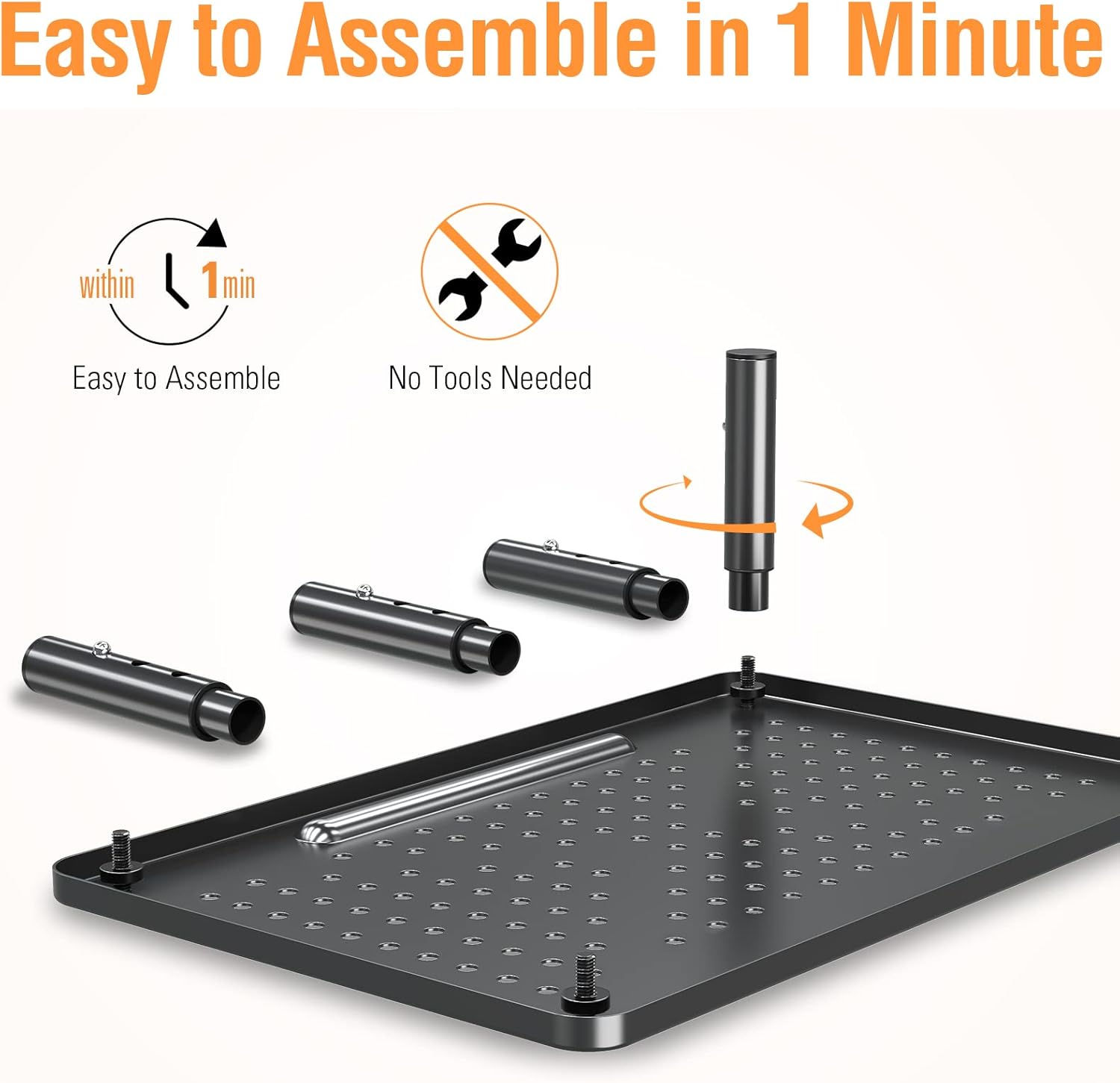 Easy to Assemble in 1 Minute

within 1min

Easy to Assemble

No Tools Needed