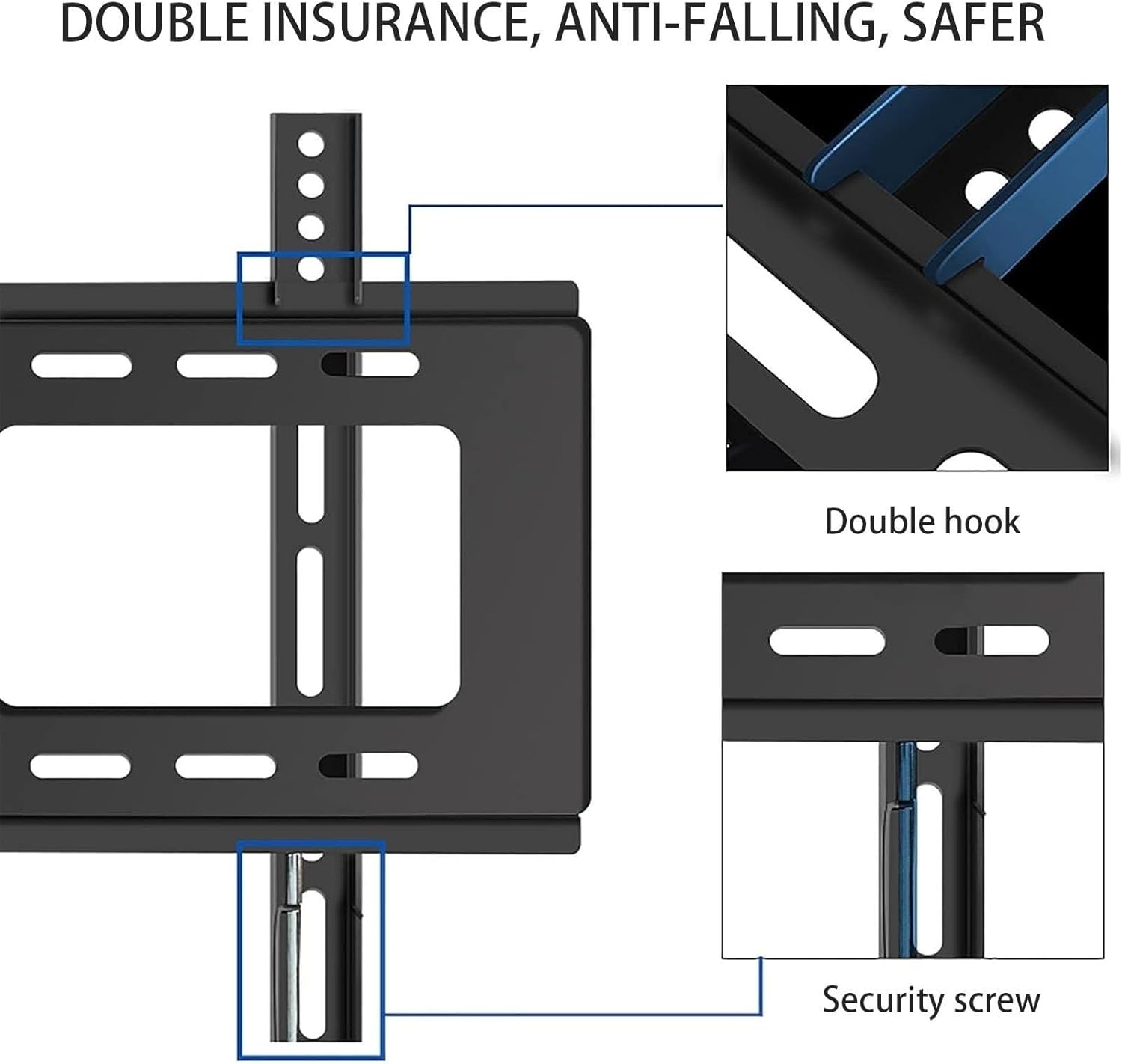 DOUBLE INSURANCE, ANTI-FALLING, SAFER

Double hook

Security screw