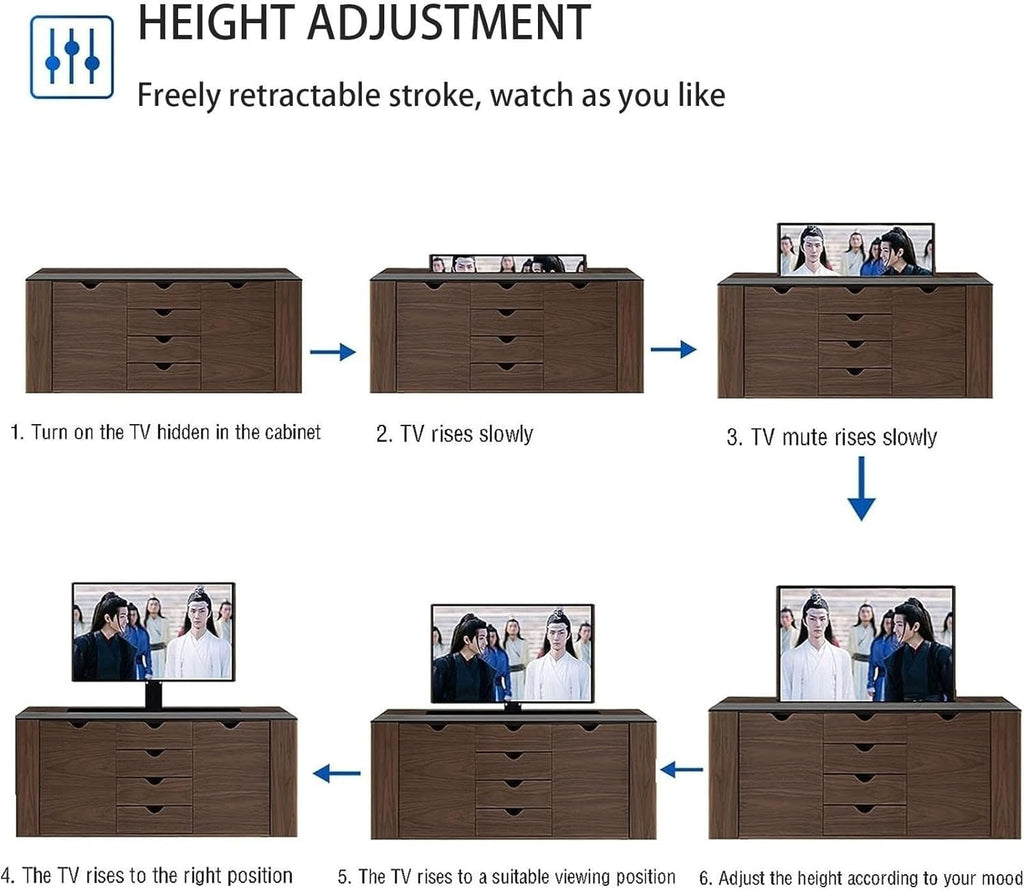 HEIGHT ADJUSTMENT

Freely retractable stroke, watch as you like

1. Turn on the TV hidden in the cabinet

2. TV rises slowly

3. TV mute rises slowly

4. The TV rises to the right position

5. The TV rises to a suitable viewing position

6. Adjust the height according to your mood