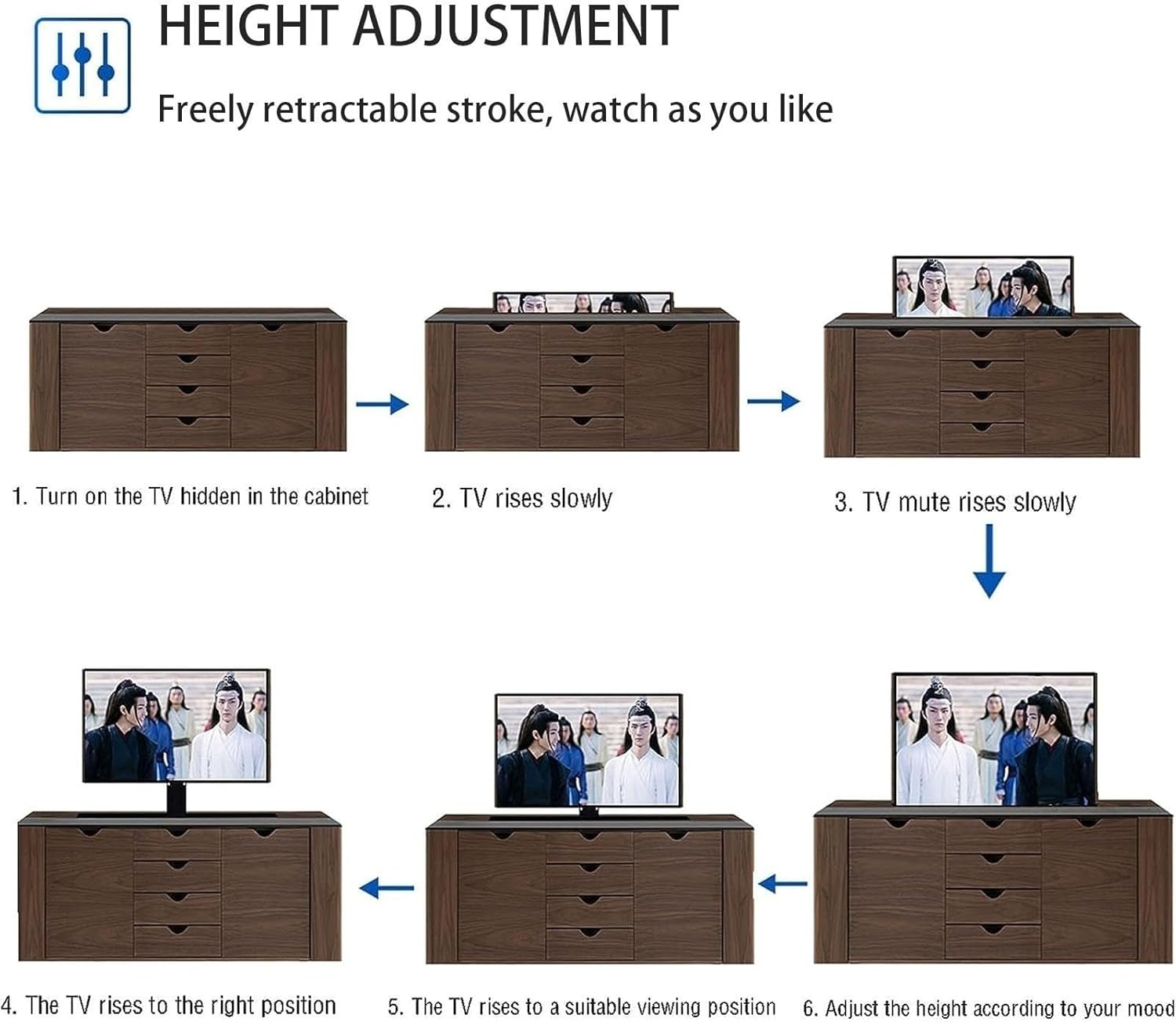 HEIGHT ADJUSTMENT

Freely retractable stroke, watch as you like

1. Turn on the TV hidden in the cabinet

2. TV rises slowly

3. TV mute rises slowly

4. The TV rises to the right position

5. The TV rises to a suitable viewing position

6. Adjust the height according to your mood